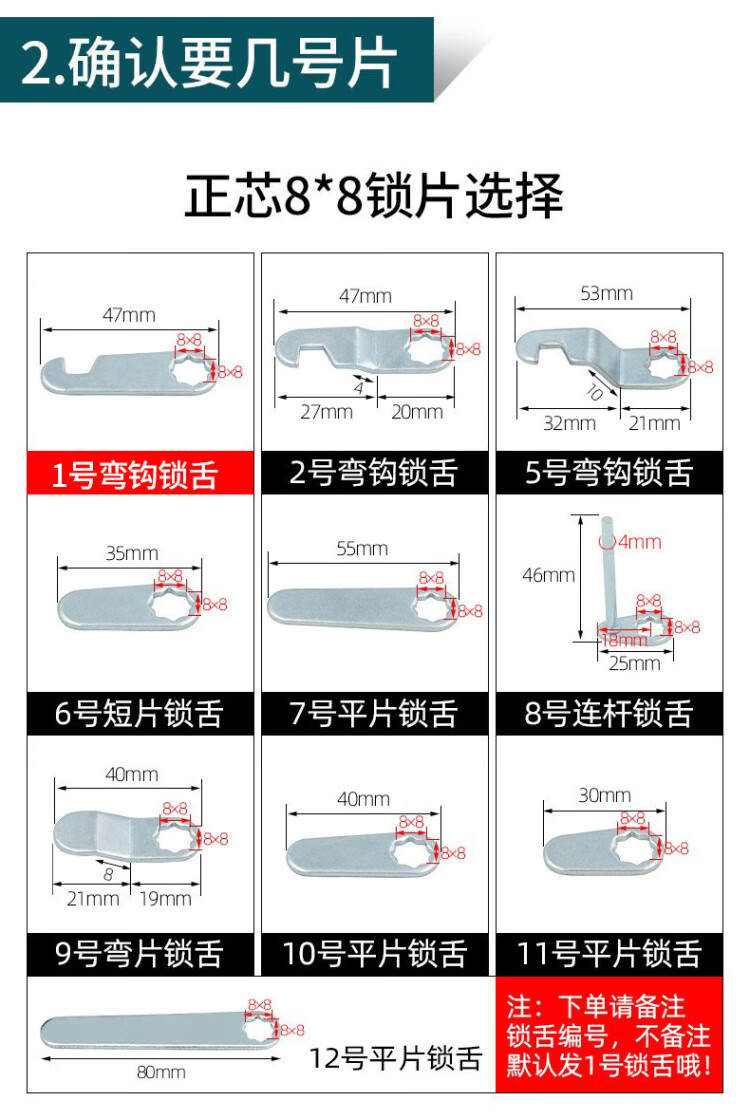 2.确认要几号片

正芯8*8锁片选择

47mm
8×8
8×8
1号弯钩锁舌

47mm
8×8
8×8
4
27mm
20mm
2号弯钩锁舌

53mm
8×8
8×8
10
32mm
21mm
5号弯钩锁舌

35mm
8×8
8×8
6号短片锁舌

55mm
8×8
8×8
7号平片锁舌

4mm
46mm
8×8
8×8
18mm
25mm
8号连杆锁舌

40mm
8×8
8×8
8
21mm
19mm
9号弯片锁舌

40mm
8×8
8×8
10号平片锁舌

30mm
8×8
8×8
11号平片锁舌

8×8
8×8
80mm
12号平片锁舌

注：下单请备注锁舌编号，不备注默认发1号锁舌哦！