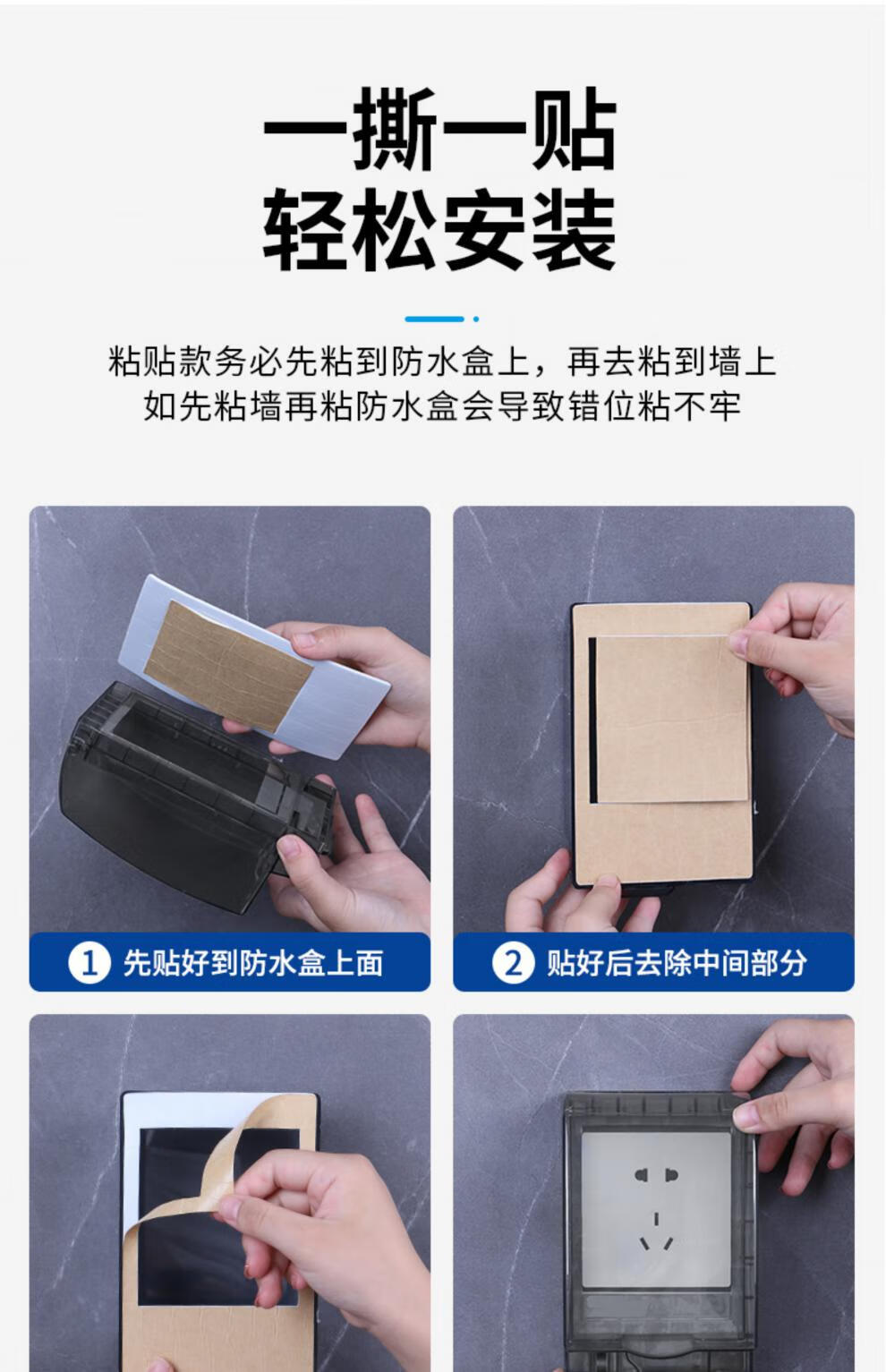 一撕一贴
轻松安装

粘贴款务必先粘到防水盒上，再去粘到墙上
如先粘墙再粘防水盒会导致错位粘不牢

1 先贴好到防水盒上面

2 贴好后去除中间部分