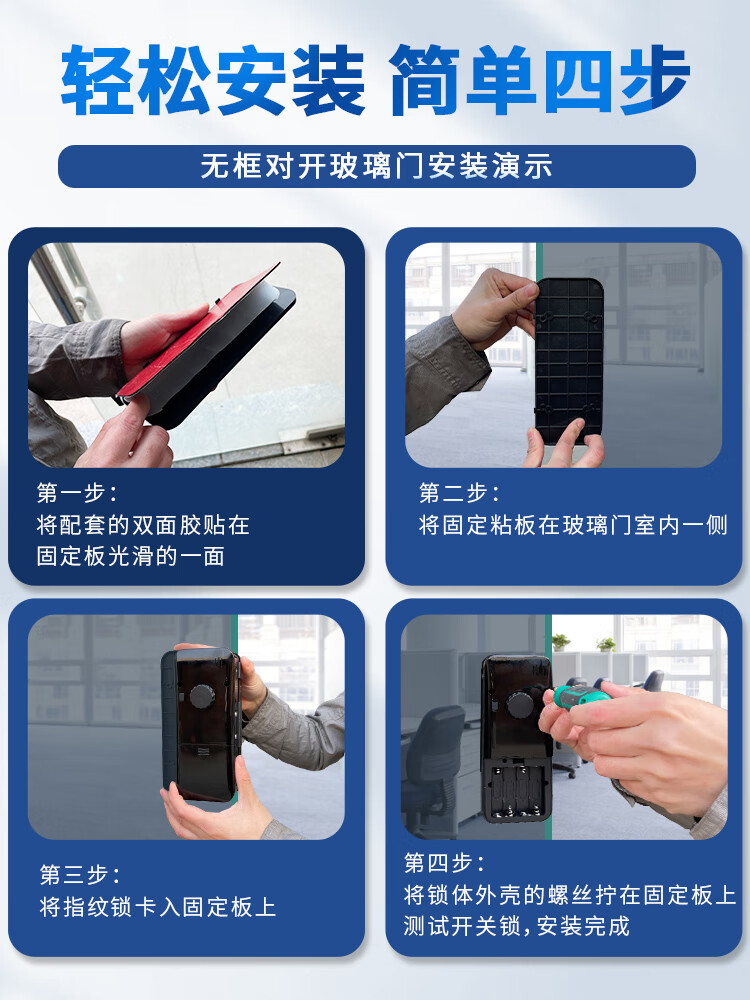 轻松安装 简单四步

无框对开玻璃门安装演示

第一步:
将配套的双面胶贴在固定板光滑的一面

第二步:
将固定粘板在玻璃门室内一侧

第三步:
将指纹锁卡入固定板上

第四步:
将锁体外壳的螺丝拧在固定板上
测试开关锁,安装完成