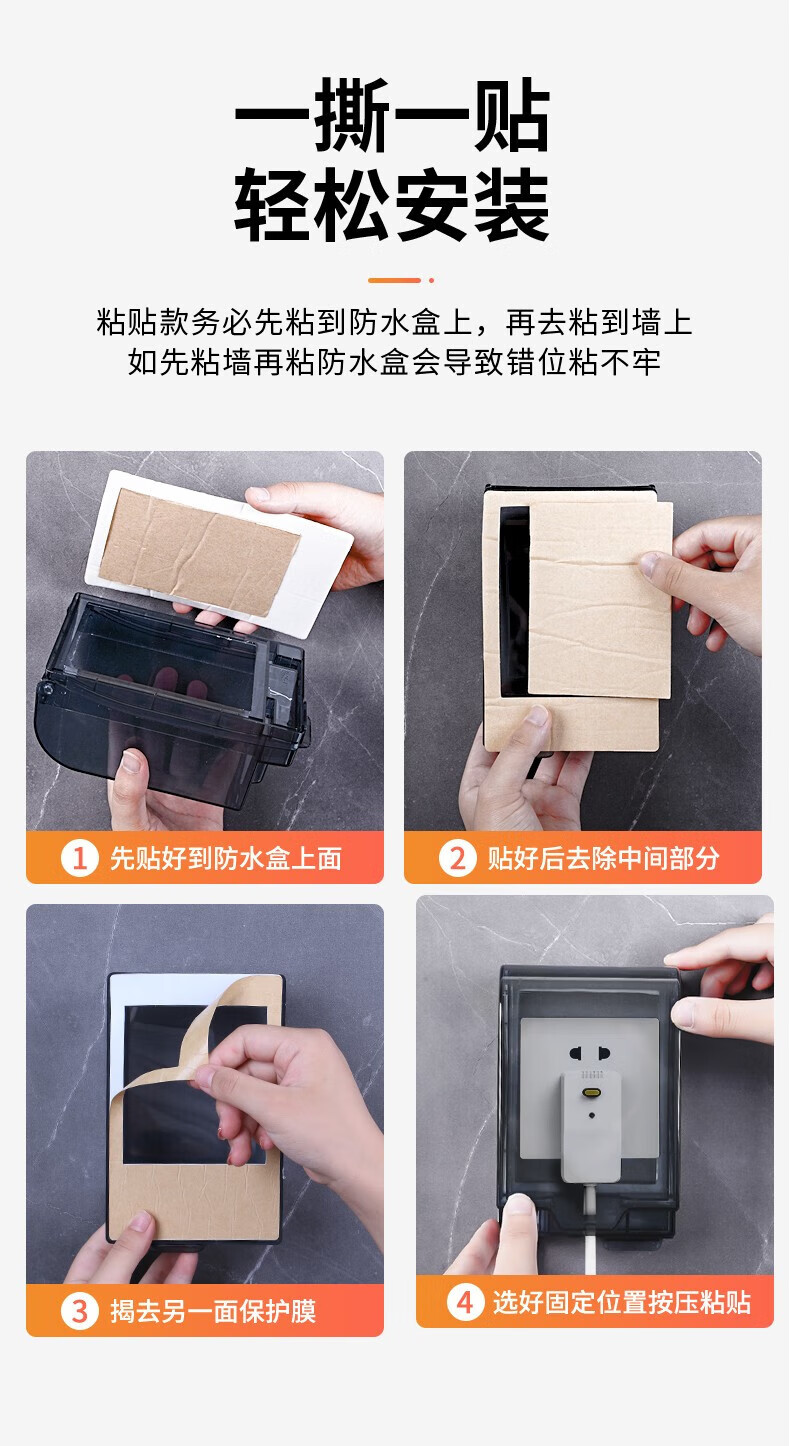 一撕一贴
轻松安装

粘贴款务必先粘到防水盒上，再去粘到墙上
如先粘墙再粘防水盒会导致错位粘不牢

1 先贴好到防水盒上面

2 贴好后去除中间部分

3 揭去另一面保护膜

4 选好固定位置按压粘贴