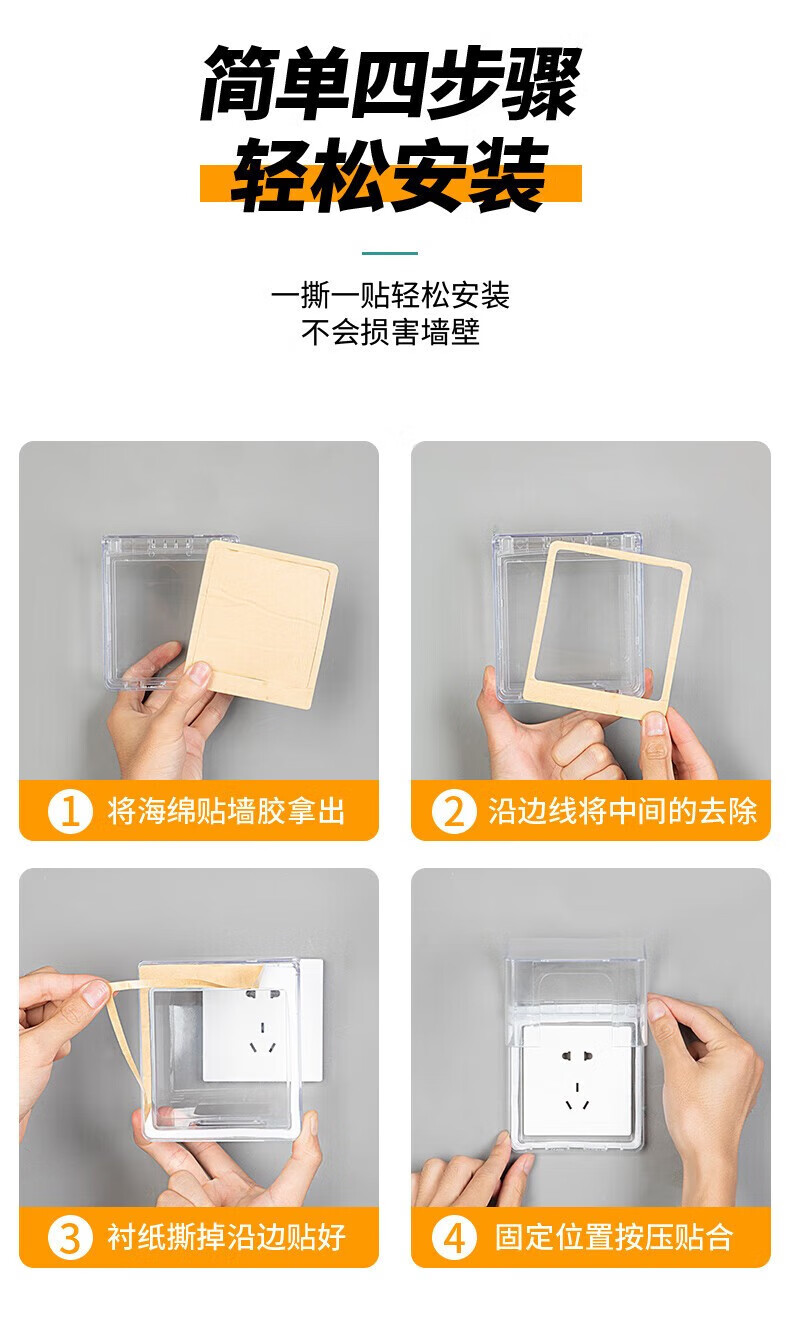 简单四步骤
轻松安装

一撕一贴轻松安装
不会损害墙壁

1 将海绵贴墙胶拿出

2 沿边线将中间的去除

3 衬纸撕掉沿边贴好

4 固定位置按压贴合