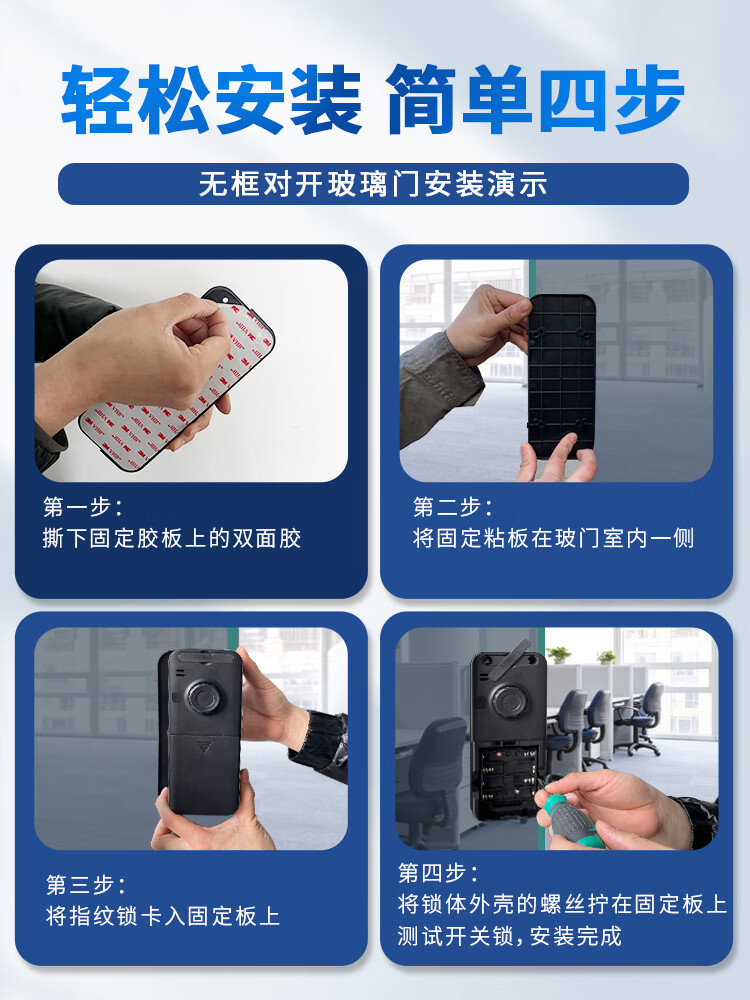 轻松安装 简单四步

无框对开玻璃门安装演示

第一步：
撕下固定胶板上的双面胶

第二步：
将固定粘板在玻门室内一侧

第三步：
将指纹锁卡入固定板上

第四步：
将锁体外壳的螺丝拧在固定板上
测试开关锁，安装完成