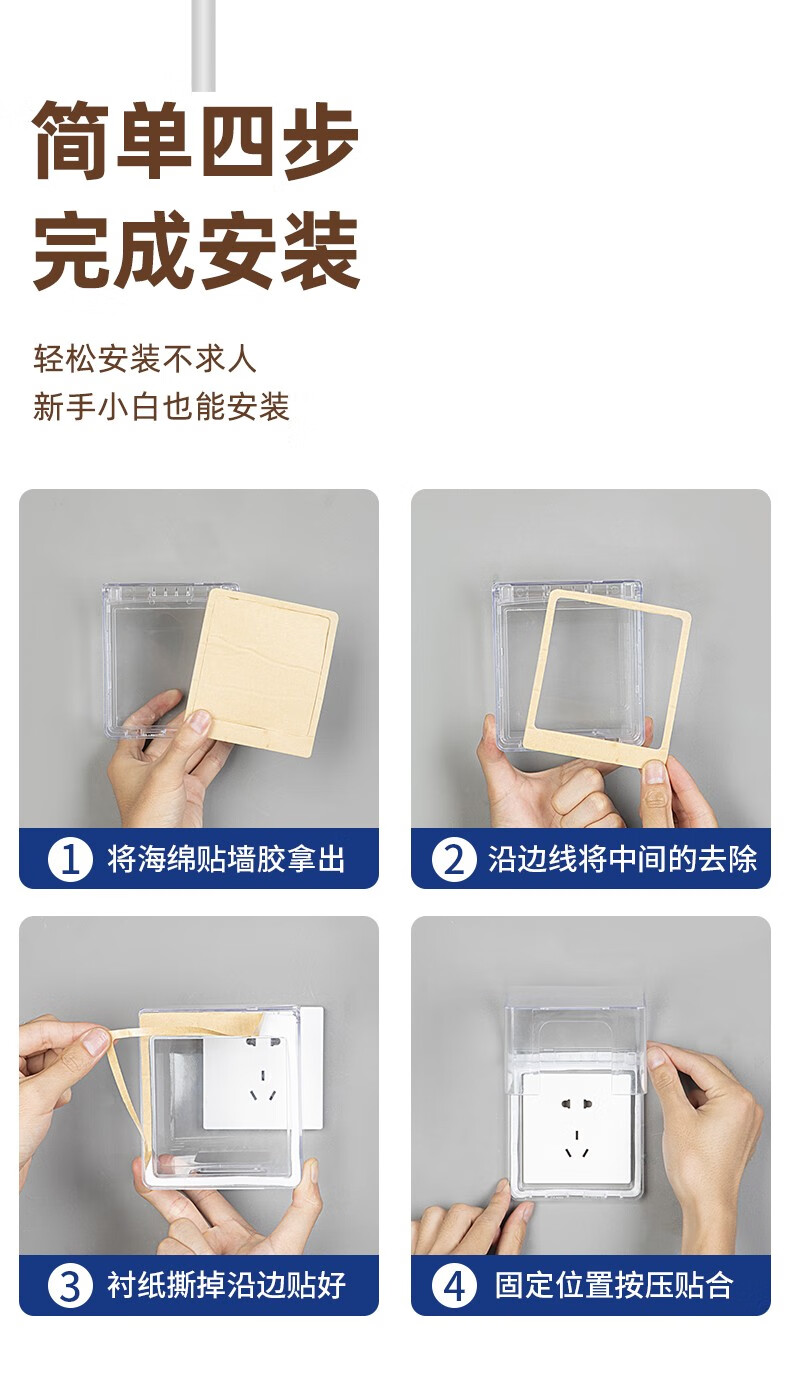 简单四步
完成安装

轻松安装不求人
新手小白也能安装

1 将海绵贴墙胶拿出

2 沿边线将中间的去除

3 衬纸撕掉沿边贴好

4 固定位置按压贴合