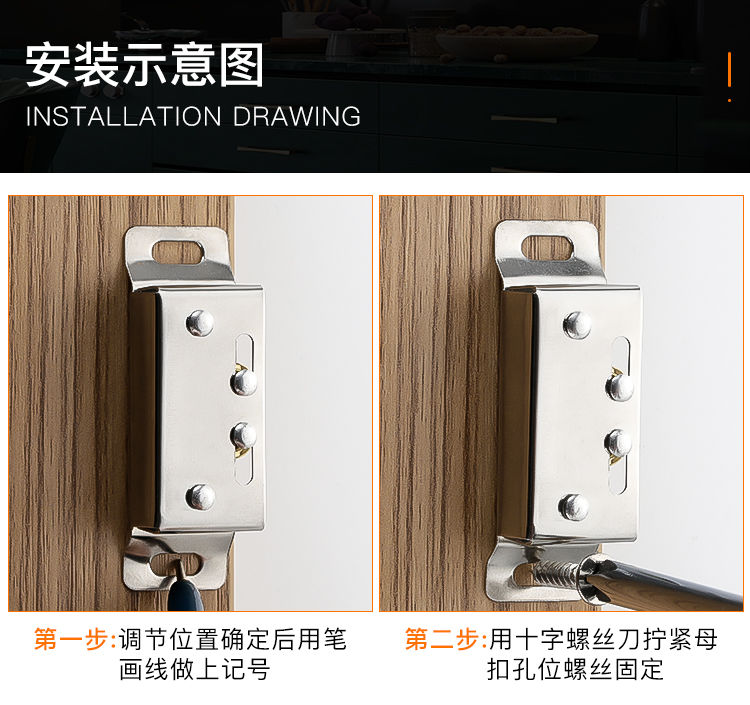 安装示意图
INSTALLATION DRAWING

第一步:调节位置确定后用笔画线做上记号

第二步:用十字螺丝刀拧紧母扣孔位螺丝固定