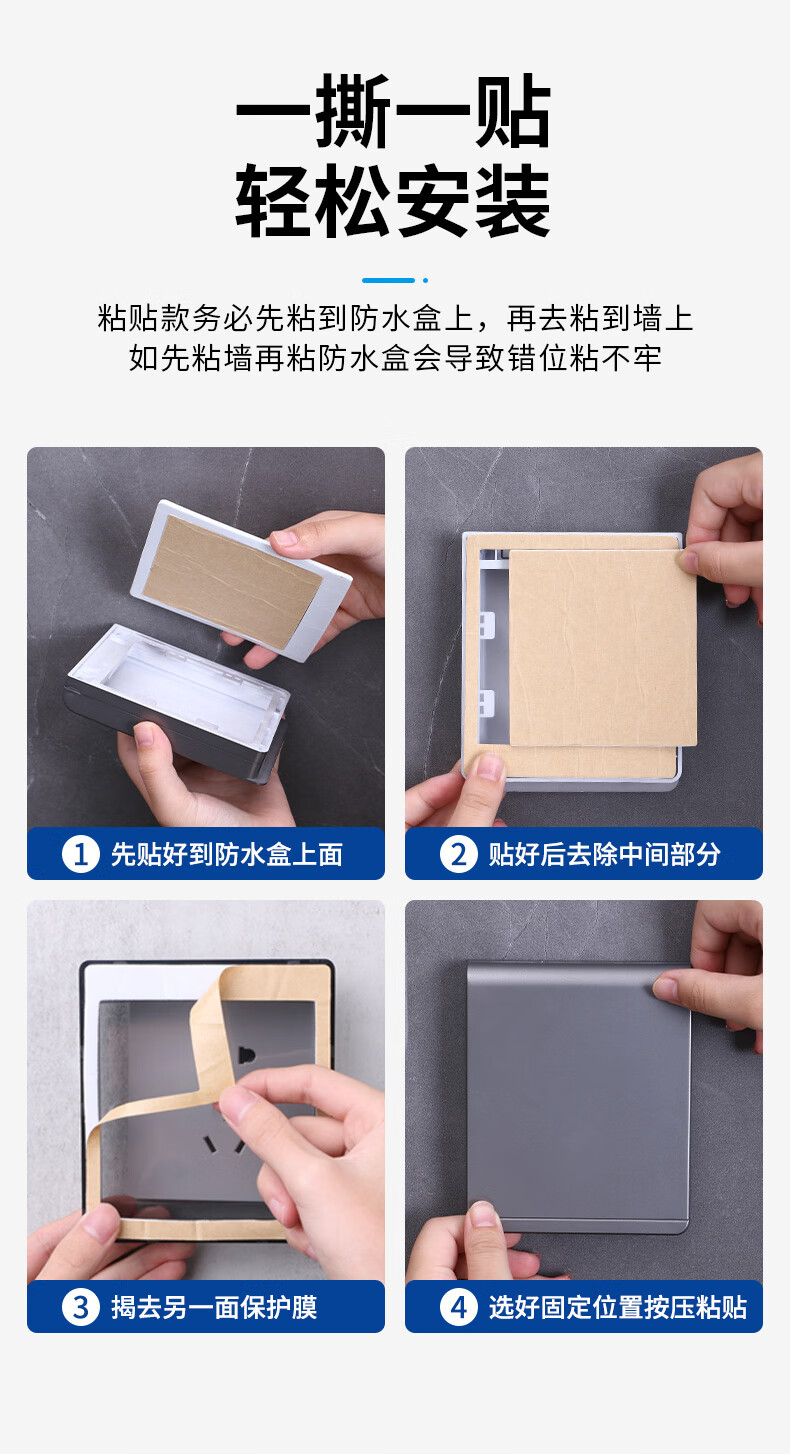 一撕一贴
轻松安装

粘贴款务必先粘到防水盒上，再去粘到墙上
如先粘墙再粘防水盒会导致错位粘不牢

1 先贴好到防水盒上面

2 贴好后去除中间部分

3 揭去另一面保护膜

4 选好固定位置按压粘贴