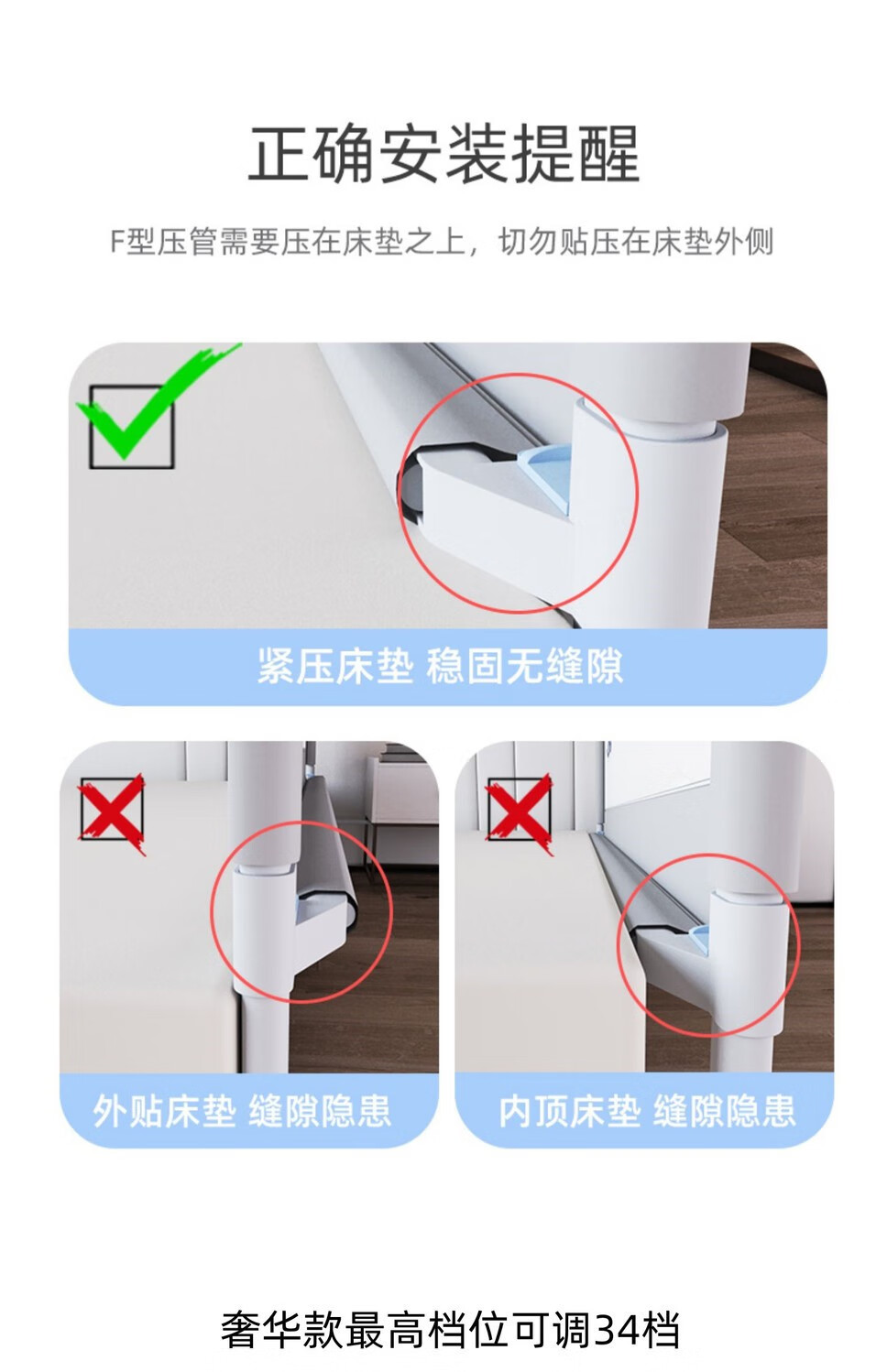 正确安装提醒

F型压管需要压在床垫之上，切勿贴压在床垫外侧

紧压床垫 稳固无缝隙

外贴床垫 缝隙隐患

内顶床垫 缝隙隐患

奢华款最高档位可调34档