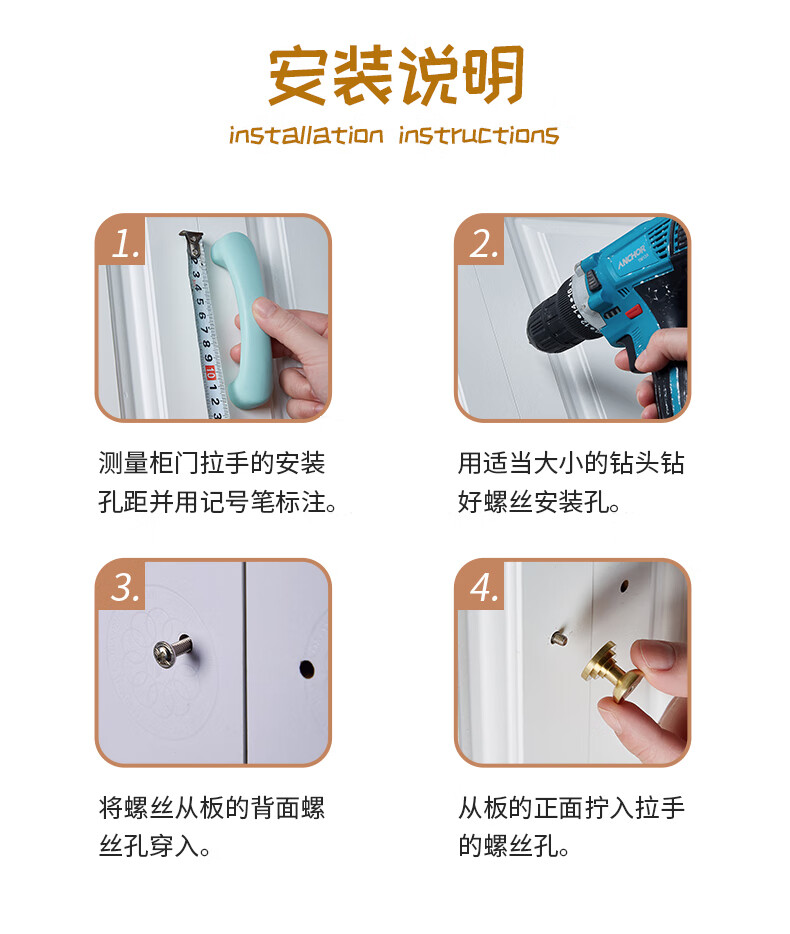 安装说明

installation instructions

1.

测量柜门拉手的安装孔距并用记号笔标注。

2.

ANCHOR

用适当大小的钻头钻好螺丝安装孔。

3.

将螺丝从板的背面螺丝孔穿入。

4.

从板的正面拧入拉手的螺丝孔。