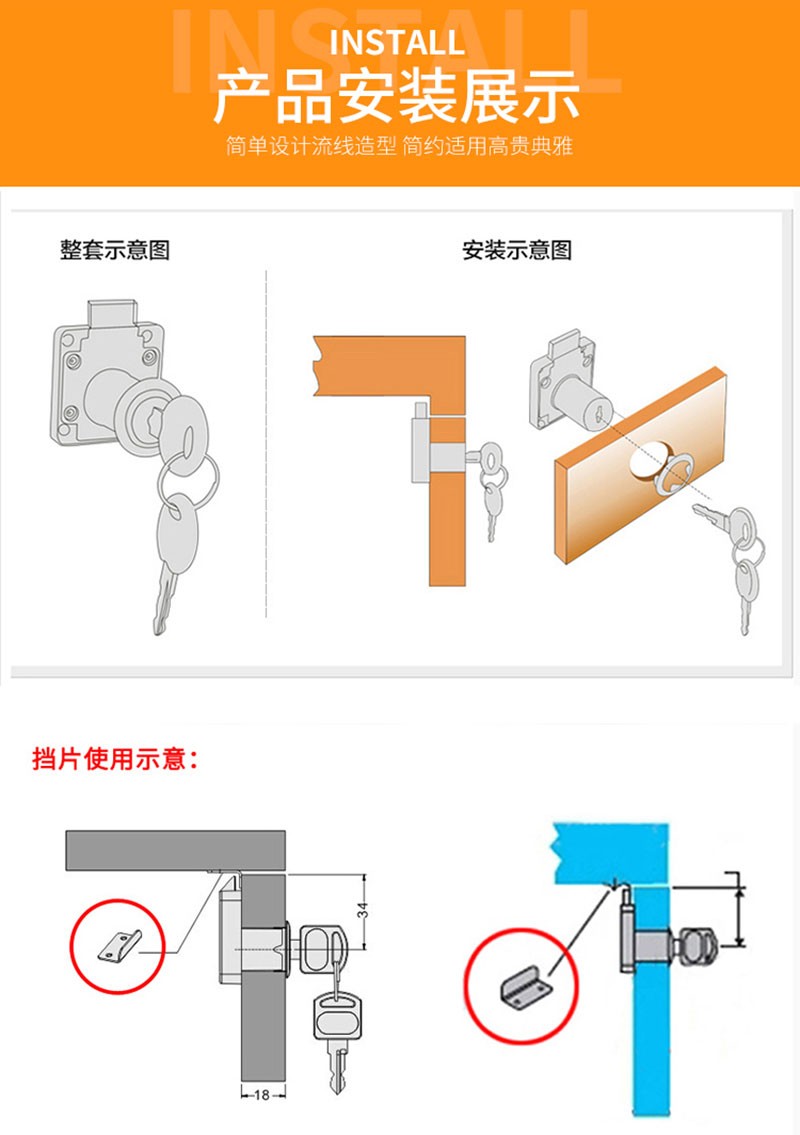 INSTALL
INSTALL
产品安装展示
简单设计流线造型 简约适用高贵典雅

整套示意图

安装示意图

挡片使用示意：

34

18