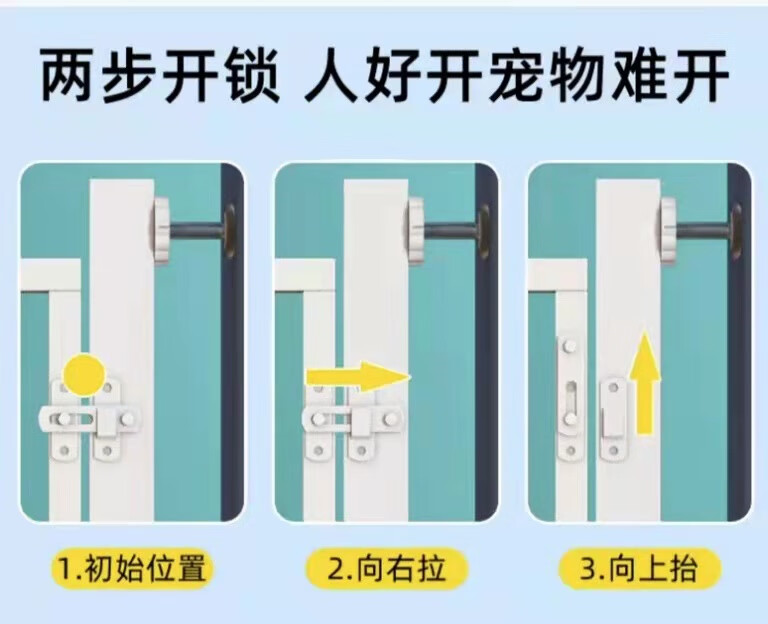 两步开锁 人好开宠物难开

1.初始位置

2.向右拉

3.向上抬