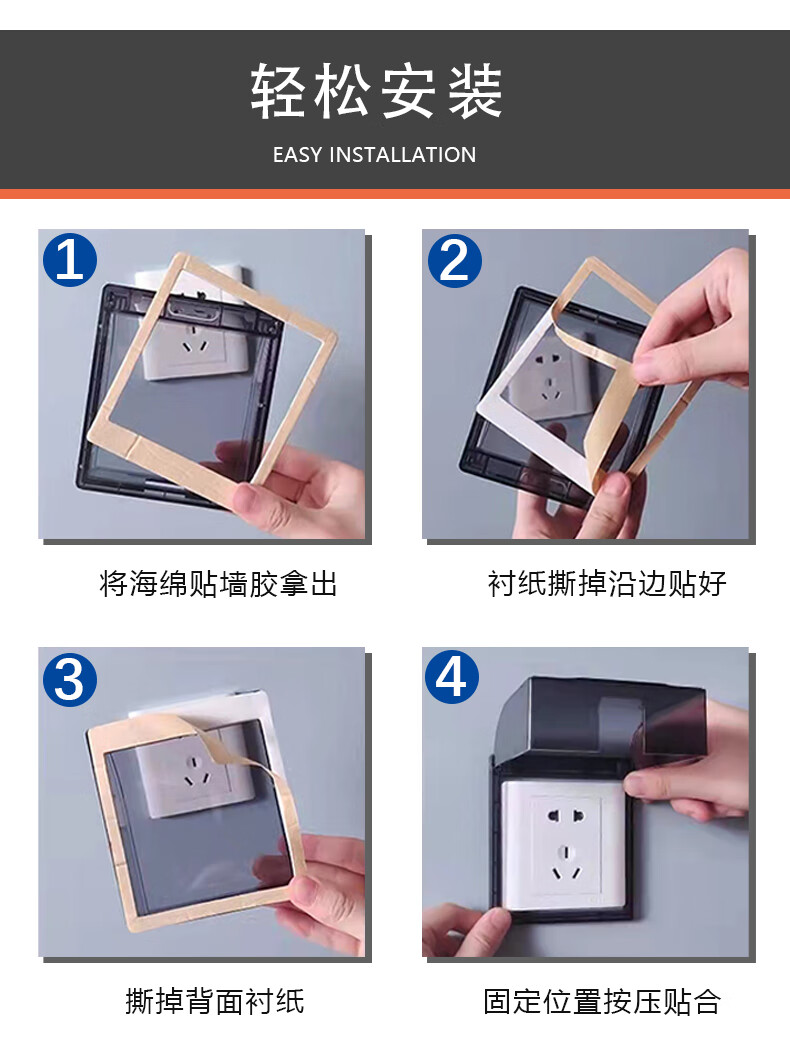 轻松安装

EASY INSTALLATION

1

将海绵贴墙胶拿出

2

衬纸撕掉沿边贴好

3

撕掉背面衬纸

4

固定位置按压贴合