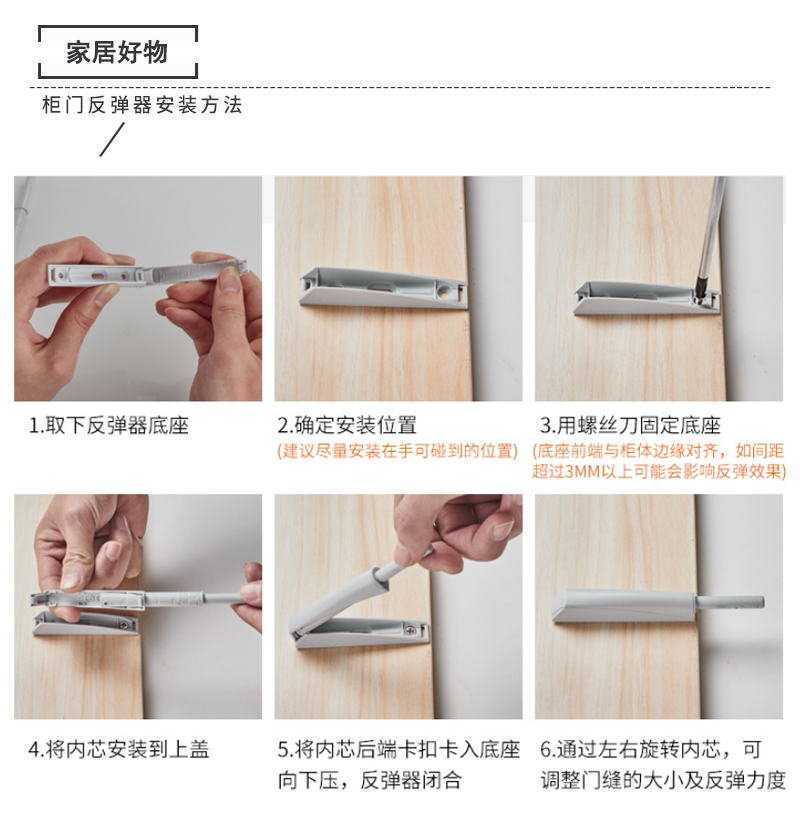 家居好物

柜门反弹器安装方法

1.取下反弹器底座

2.确定安装位置
(建议尽量安装在手可碰到的位置)

3.用螺丝刀固定底座
(底座前端与柜体边缘对齐，如间距超过3MM以上可能会影响反弹效果)

4.将内芯安装到上盖

5.将内芯后端卡扣卡入底座向下压，反弹器闭合

6.通过左右旋转内芯，可调整门缝的大小及反弹力度