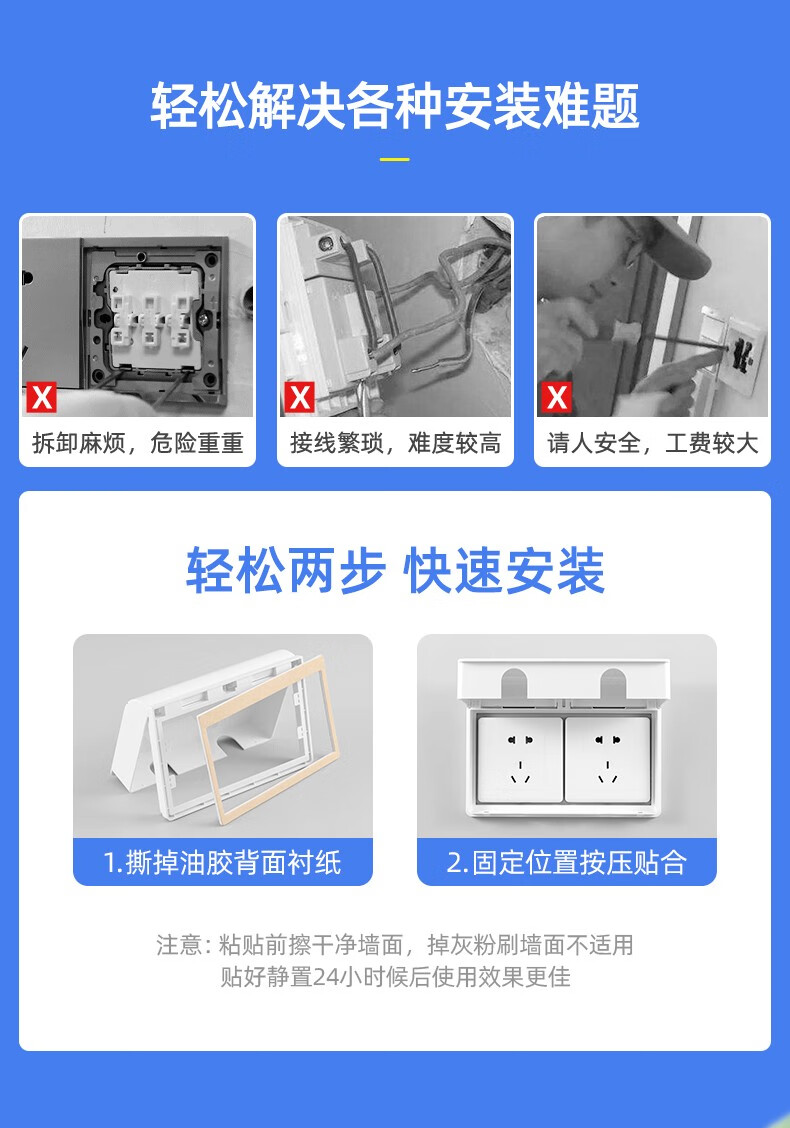 轻松解决各种安装难题

X
拆卸麻烦，危险重重

X
接线繁琐，难度较高

X
请人安全，工费较大

轻松两步 快速安装

1.撕掉油胶背面衬纸

2.固定位置按压贴合

注意：粘贴前擦干净墙面，掉灰粉刷墙面不适用
贴好静置24小时候后使用效果更佳